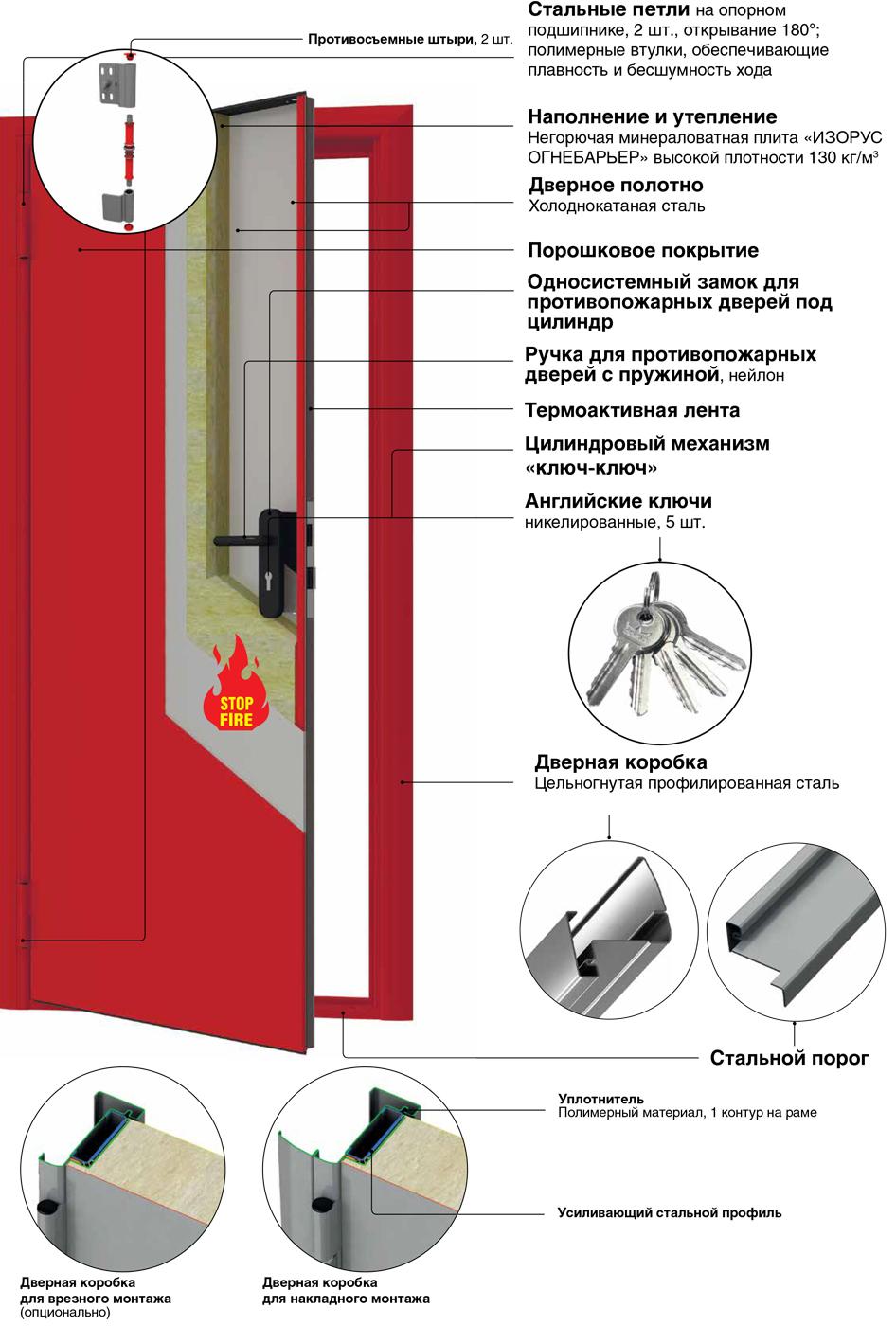 Противосъемные штыри, 2 шт.

Стальные петли на опорном подшипнике, 2 шт., открывание 180°; полимерные втулки, обеспечивающие плавность и бесшумность хода

Наполнение и утепление
Негорючая минераловатная плита «ИЗОРУС ОГНЕБАРЬЕР» высокой плотности 130 кг/м³

Дверное полотно
Холоднокатаная сталь

Порошковое покрытие

Односистемный замок для противопожарных дверей под цилиндр

Ручка для противопожарных дверей с пружиной, нейлон

Термоактивная лента

Цилиндровый механизм «ключ-ключ»

Английские ключи
никелированные, 5 шт.

STOP FIRE

Дверная коробка
Цельногнутая профилированная сталь

Стальной порог

Уплотнитель
Полимерный материал, 1 контур на раме

Усиливающий стальной профиль

Дверная коробка
для врезного монтажа
(опционально)

Дверная коробка
для накладного монтажа